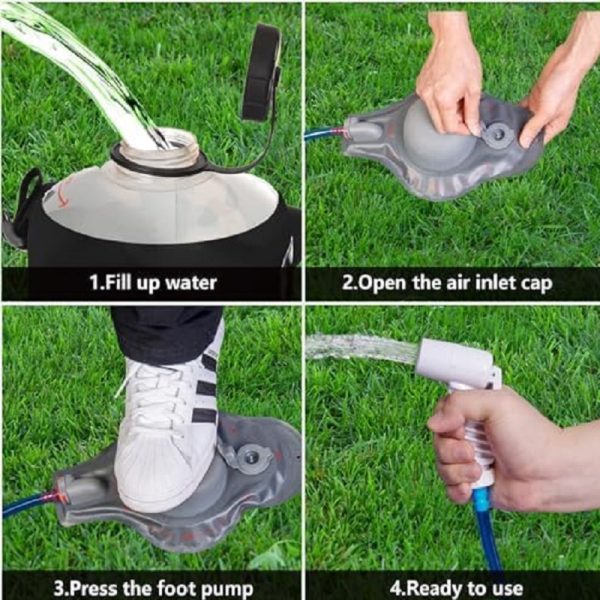 1.Fill up water

2.Open the air inlet cap

3.Press the foot pump

4.Ready to use